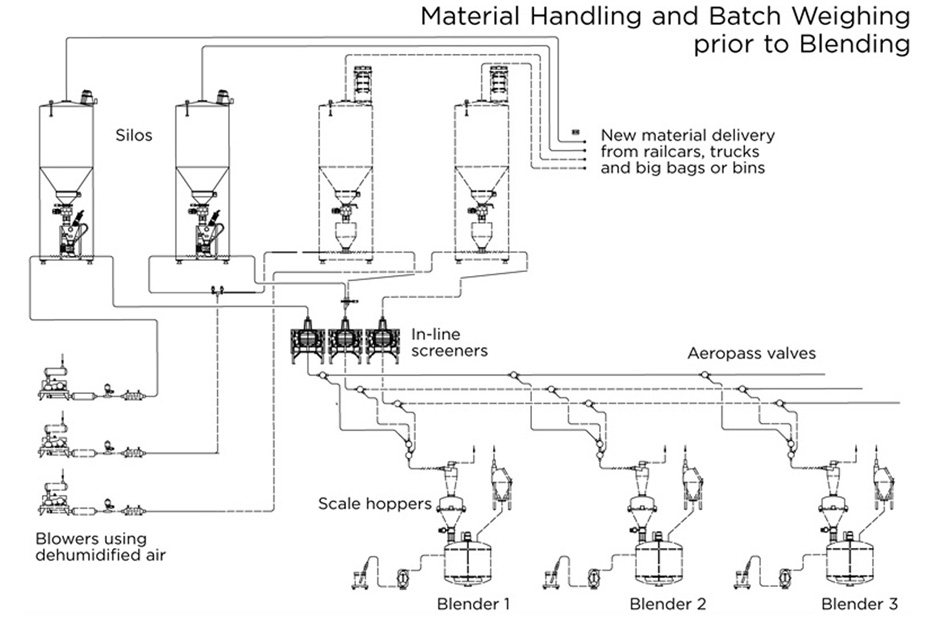 Material Handling and Batch Weighing prior to Blending

Silos

New material delivery from railcars, trucks and big bags or bins

In-line screeners

Aeropass valves

Scale hoppers

Blowers using dehumidified air

Blender 1

Blender 2

Blender 3